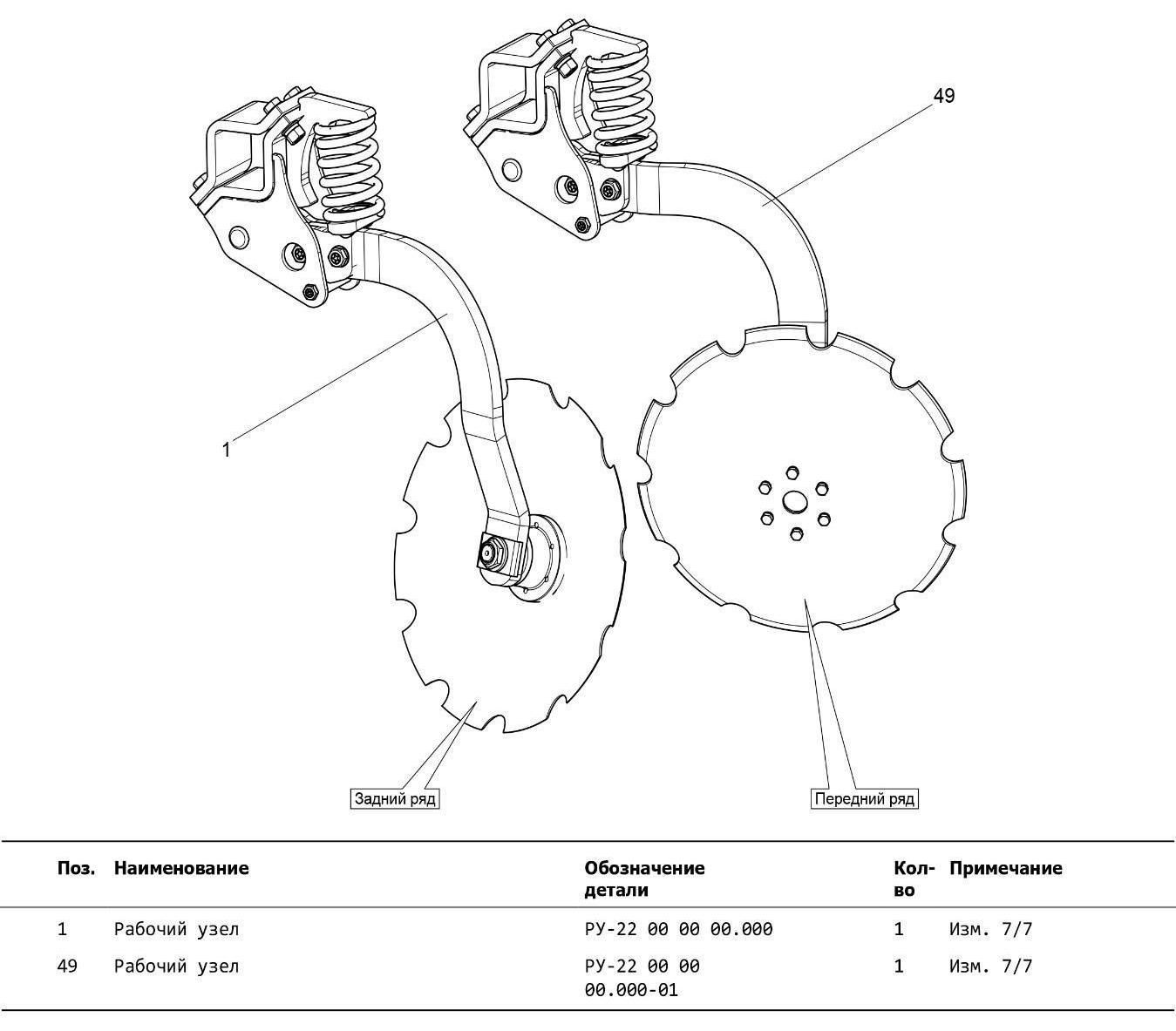 49

1

Задний ряд

Передний ряд

| Поз. | Наименование | Обозначение детали | Кол-во | Примечание |
|---|---|---|---|---|
| 1 | Рабочий узел | РУ-22 00 00 00.000 | 1 | Изм. 7/7 |
| 49 | Рабочий узел | РУ-22 00 00 00.000-01 | 1 | Изм. 7/7 |