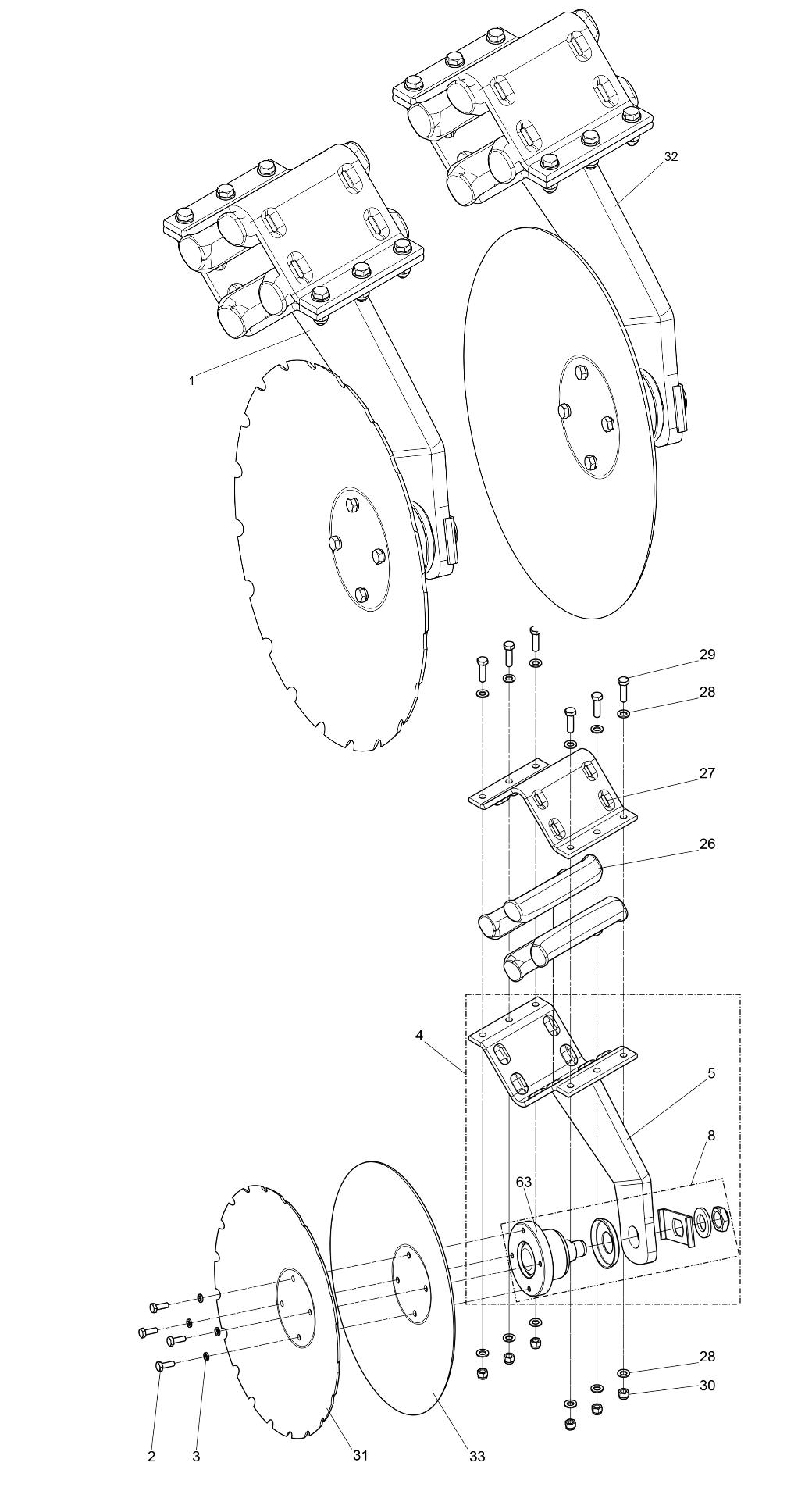 32
1
29
28
27
26
4
5
8
63
28
30
2
3
31
33