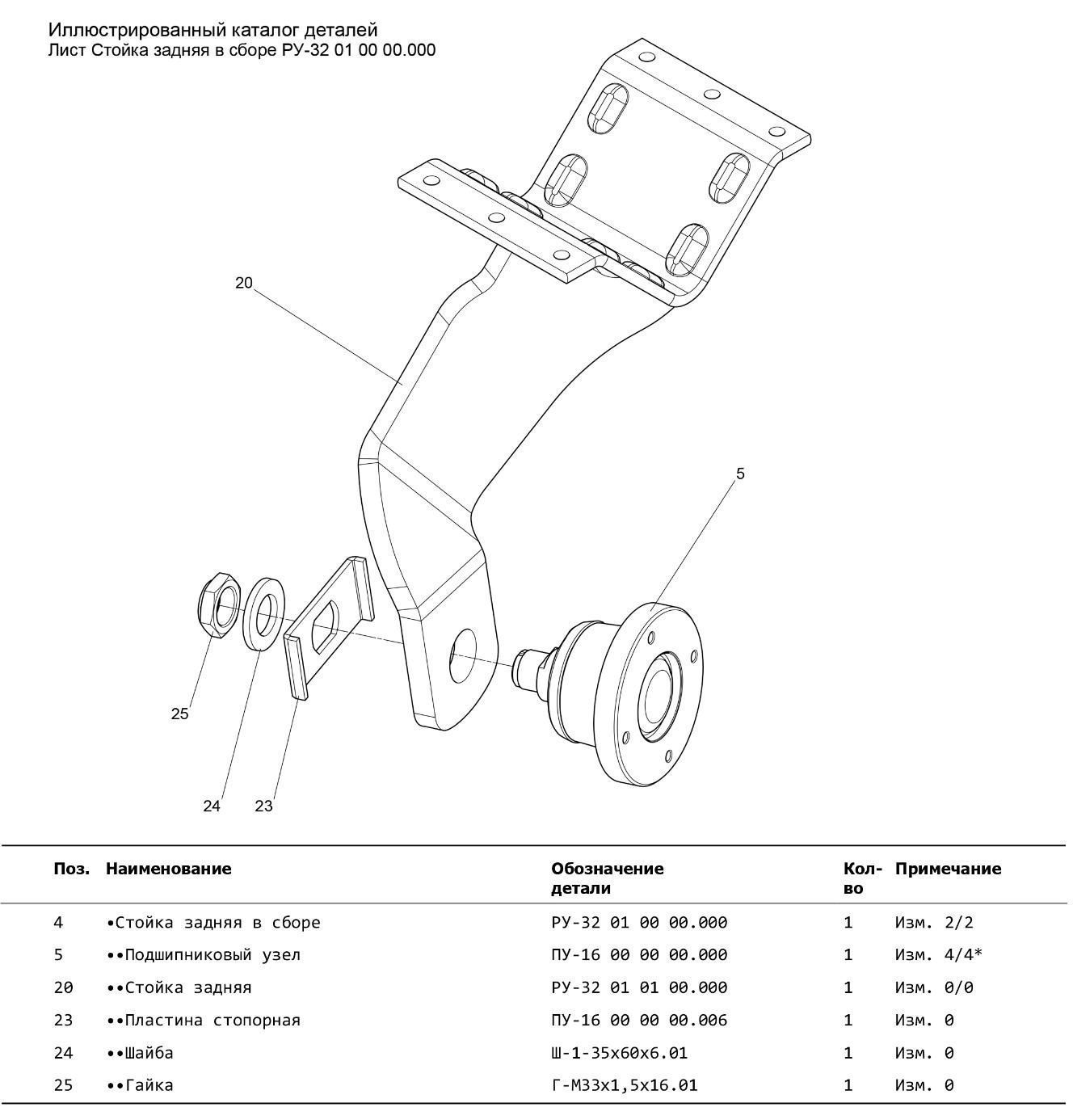 Иллюстрированный каталог деталей
Лист Стойка задняя в сборе РУ-32 01 00 00.000

20
5
25
24
23

| Поз. | Наименование | Обозначение детали | Кол-во | Примечание |
|---|---|---|---|---|
| 4 | •Стойка задняя в сборе | РУ-32 01 00 00.000 | 1 | Изм. 2/2 |
| 5 | ••Подшипниковый узел | ПУ-16 00 00 00.000 | 1 | Изм. 4/4* |
| 20 | ••Стойка задняя | РУ-32 01 01 00.000 | 1 | Изм. 0/0 |
| 23 | ••Пластина стопорная | ПУ-16 00 00 00.006 | 1 | Изм. 0 |
| 24 | ••Шайба | Ш-1-35х60х6.01 | 1 | Изм. 0 |
| 25 | ••Гайка | Г-М33х1,5х16.01 | 1 | Изм. 0 |