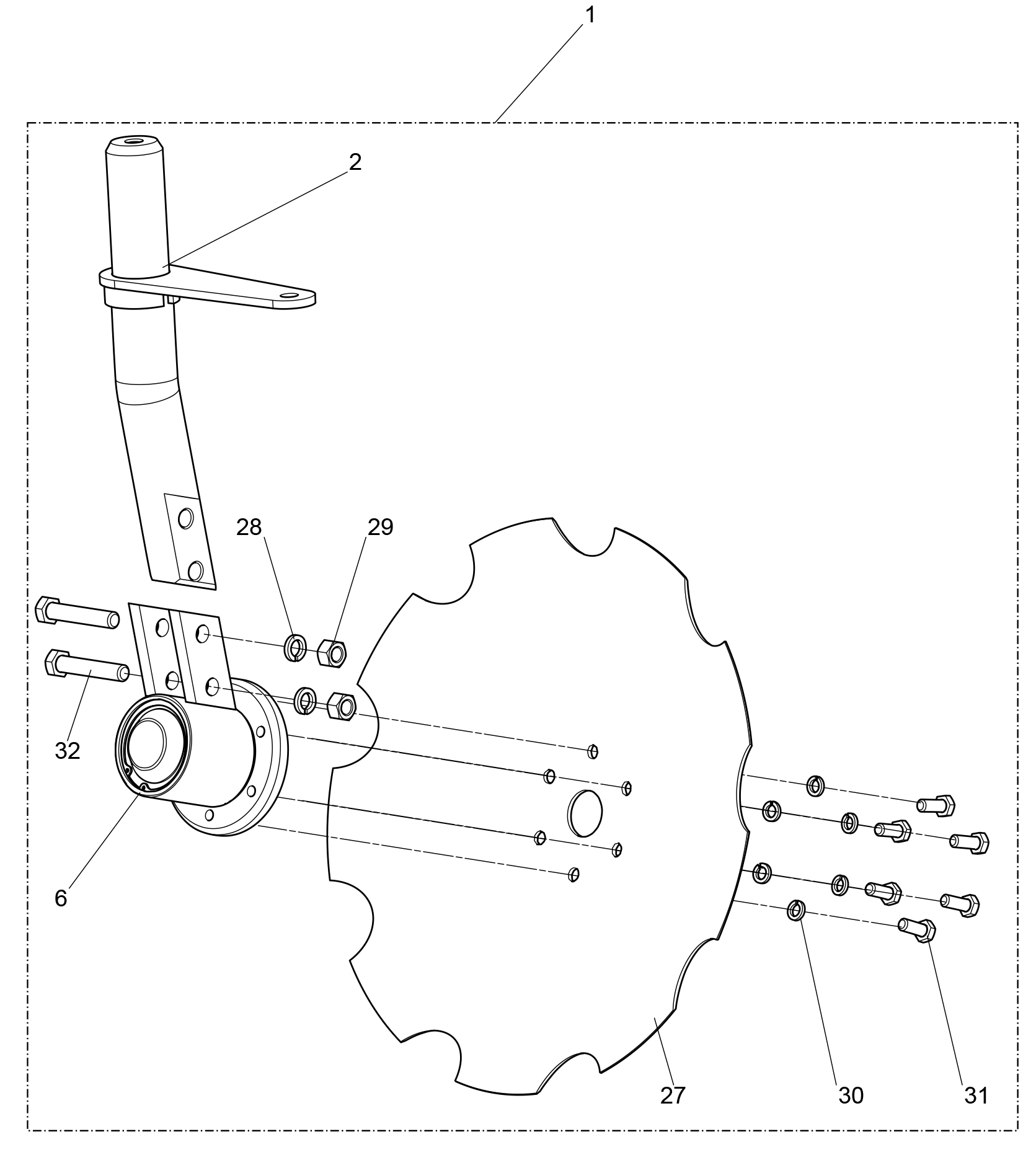 1
2
28
29
32
6
27
30
31