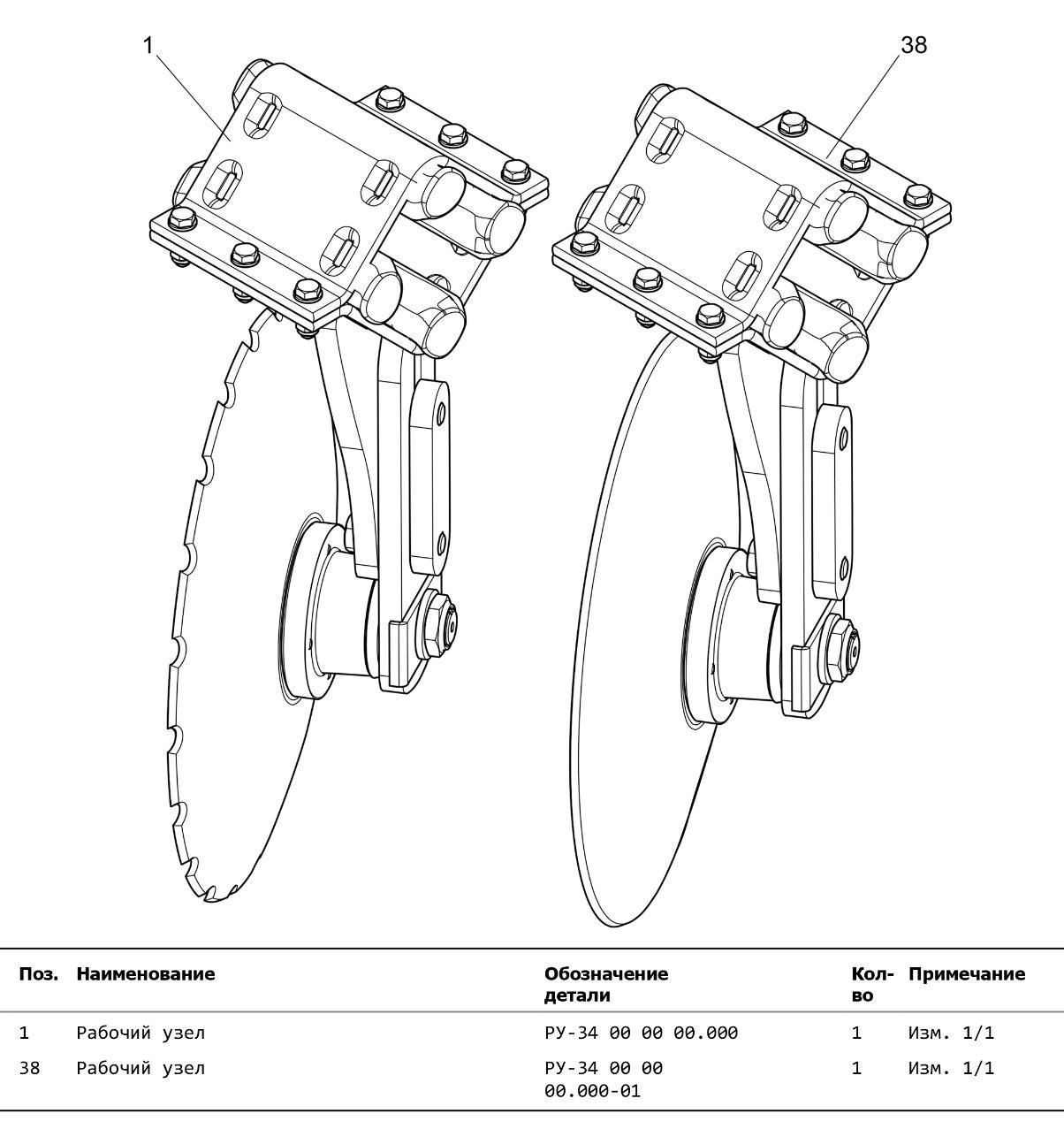 1

38

| Поз. | Наименование | Обозначение детали | Кол-во | Примечание |
|---|---|---|---|---|
| 1 | Рабочий узел | РУ-34 00 00 00.000 | 1 | Изм. 1/1 |
| 38 | Рабочий узел | РУ-34 00 00 00.000-01 | 1 | Изм. 1/1 |